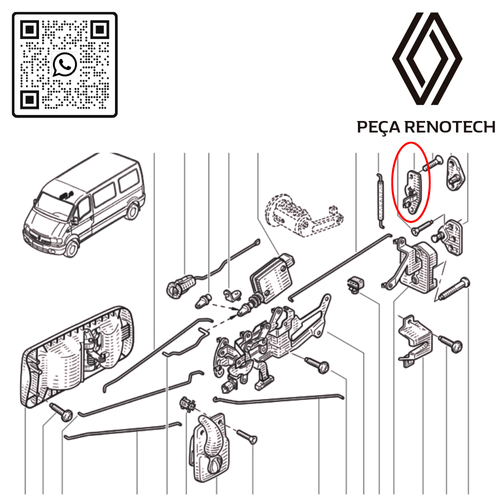 PEÇA RENOTECH